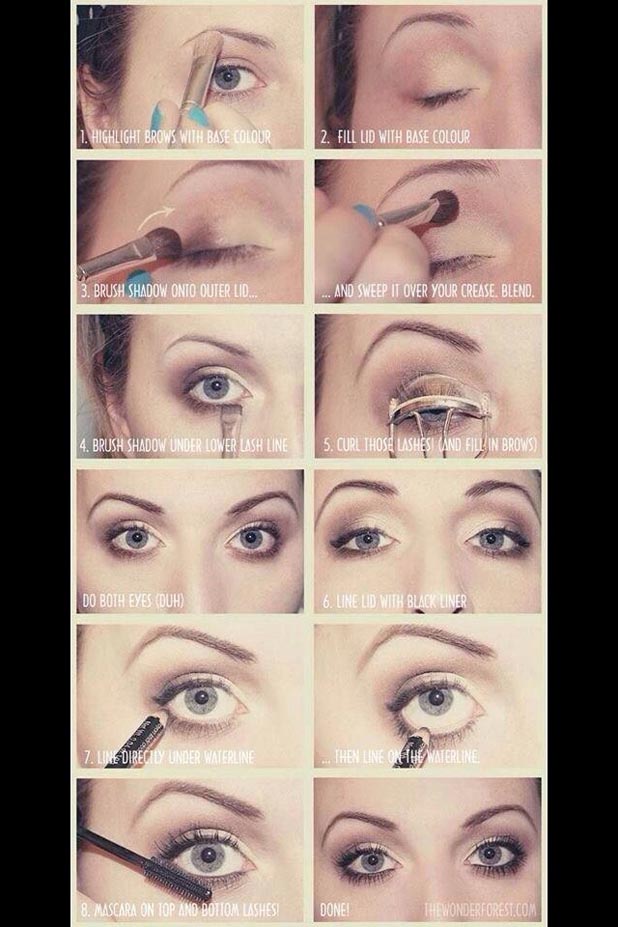 1. HIGHLIGHT BROWS WITH BASE COLOUR

2. FILL LID WITH BASE COLOUR

3. BRUSH SHADOW ONTO OUTER LID...

... AND SWEEP IT OVER YOUR CREASE. BLEND.

4. BRUSH SHADOW UNDER LOWER LASH LINE

5. CURL THOSE LASHES! (AND FILL IN BROWS)

DO BOTH EYES (DUH)

6. LINE LID WITH BLACK LINER

7. LINE DIRECTLY UNDER WATERLINE

... THEN LINE ON THE WATERLINE.

8. MASCARA ON TOP AND BOTTOM LASHES!

DONE!

THEWONDERFOREST.COM